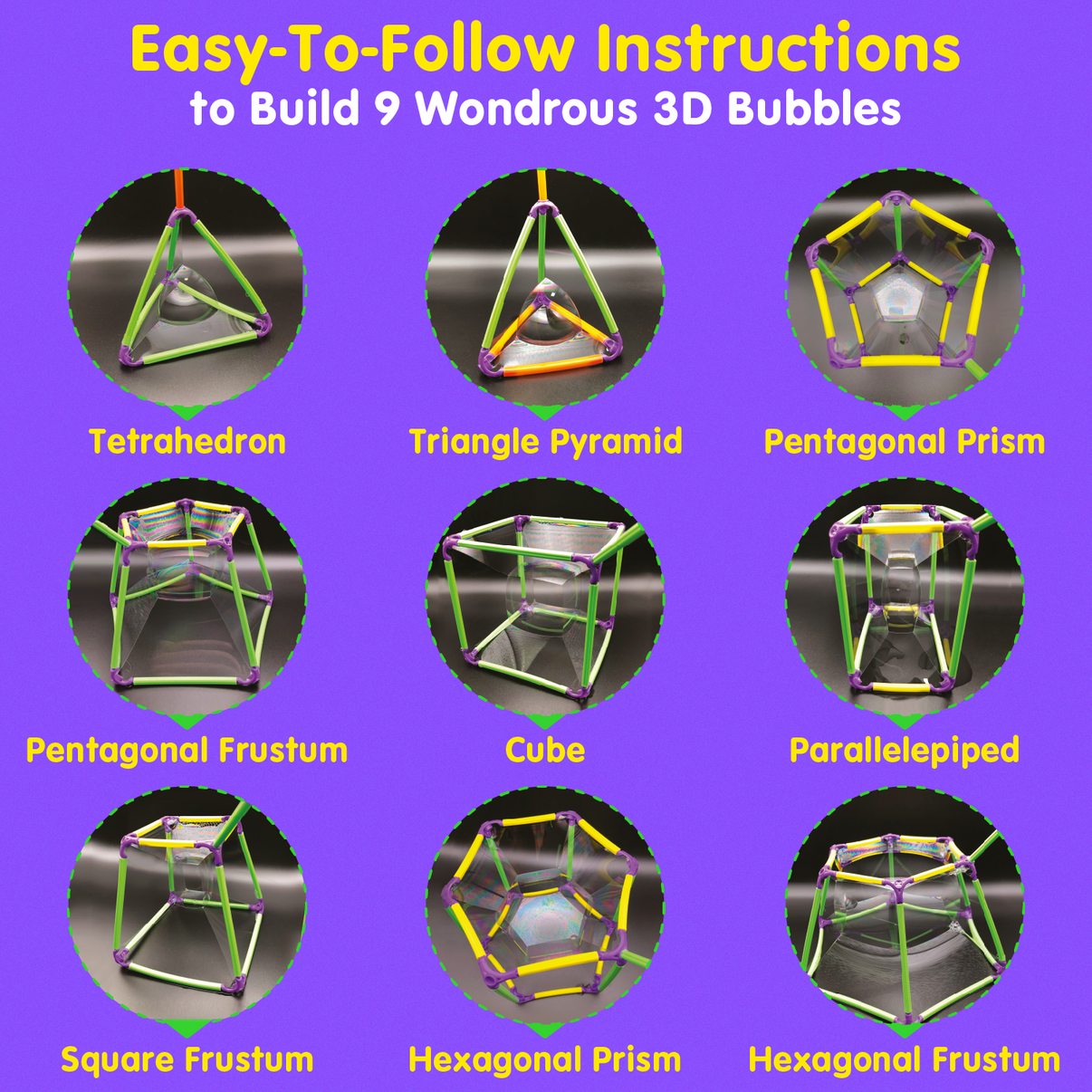 Easy-To-Follow Instructions
to Build 9 Wondrous 3D Bubbles

Tetrahedron

Triangle Pyramid

Pentagonal Prism

Pentagonal Frustum

Cube

Parallelepiped

Square Frustum

Hexagonal Prism

Hexagonal Frustum